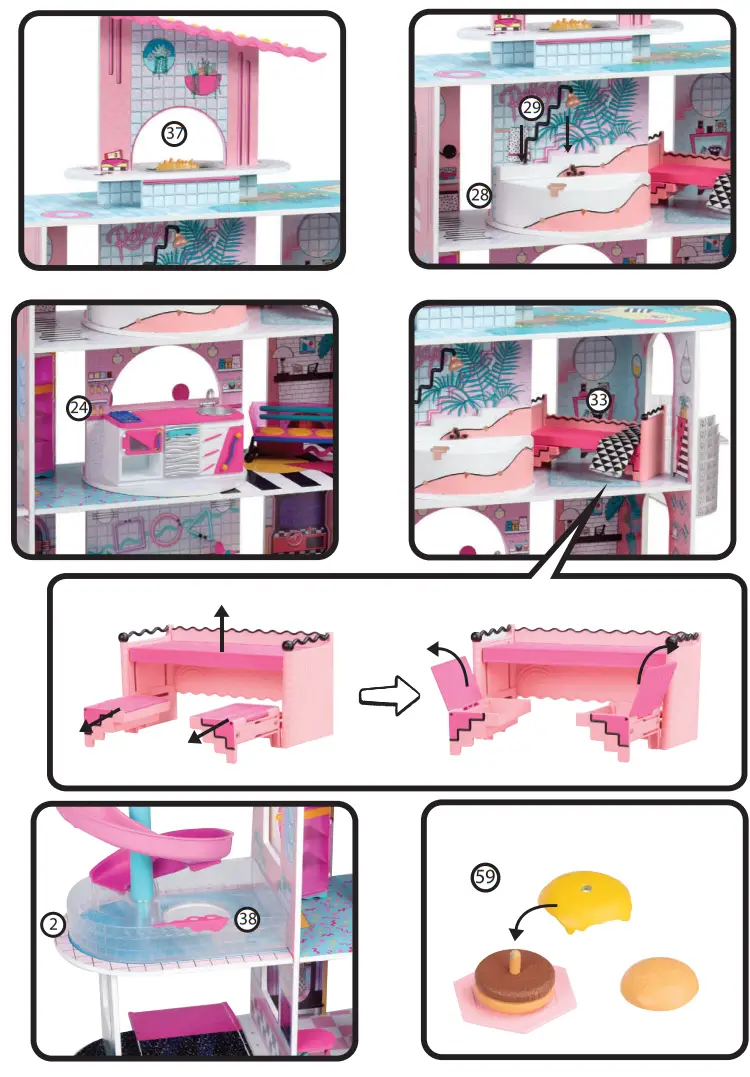 37

29

28

24

33

2

38

59