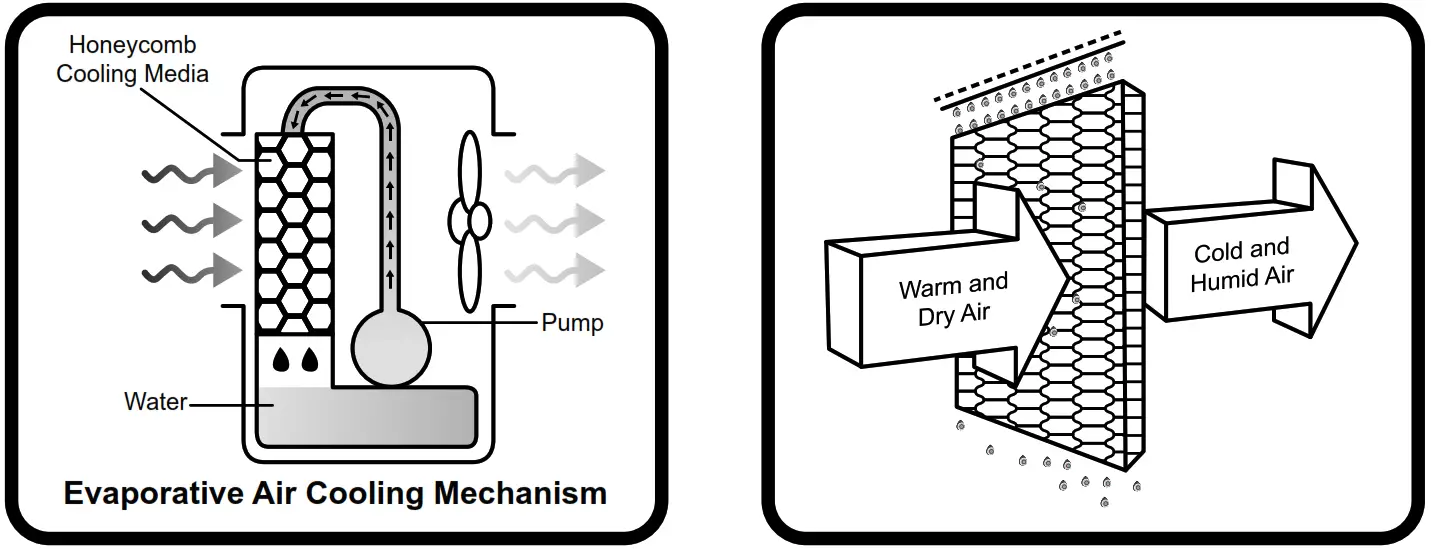 Honeycomb Cooling Media

Pump

Water

Evaporative Air Cooling Mechanism

Warm and Dry Air

Cold and Humid Air