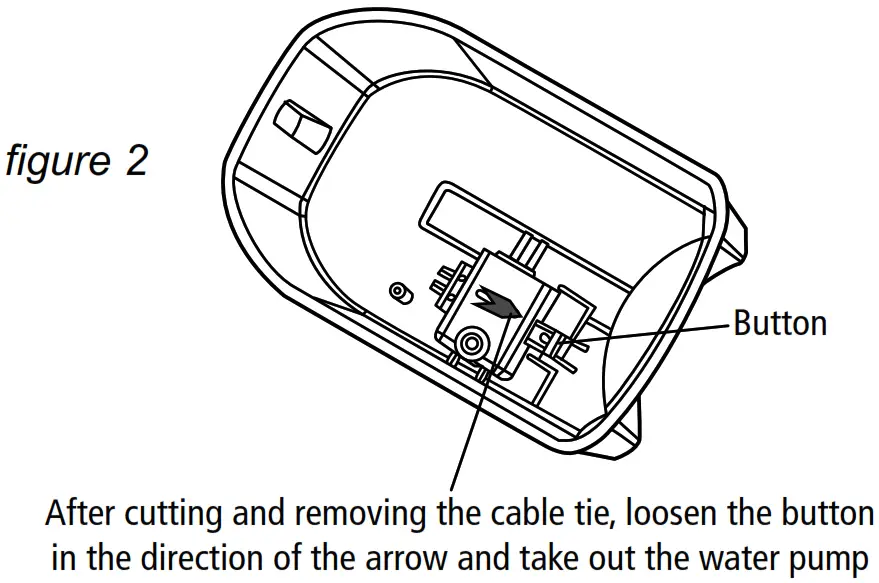 figure 2

Button

After cutting and removing the cable tie, loosen the button in the direction of the arrow and take out the water pump