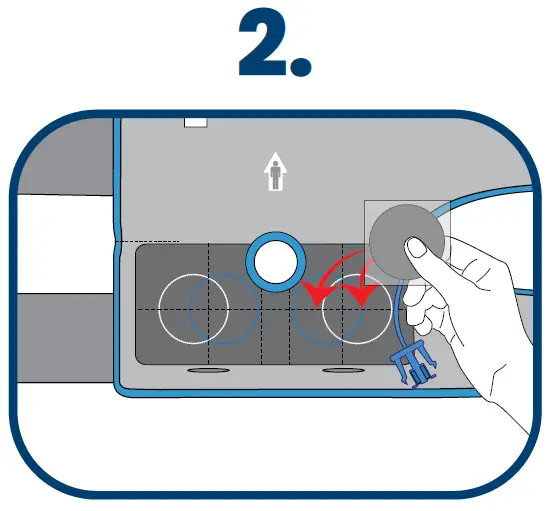 2.