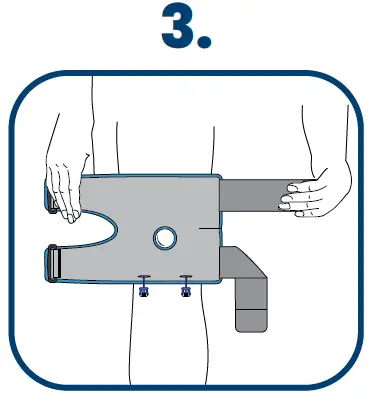 3.