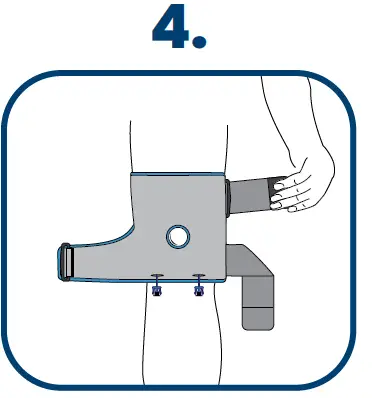 4.