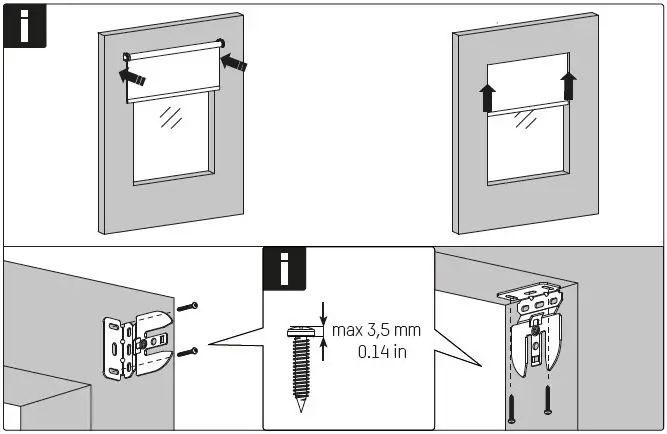 i

i

max 3,5 mm
0.14 in