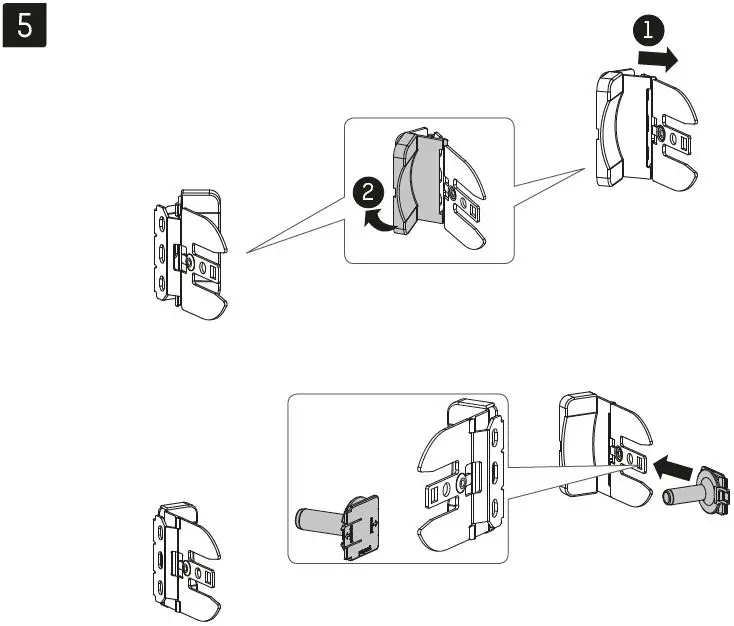 5

1

2