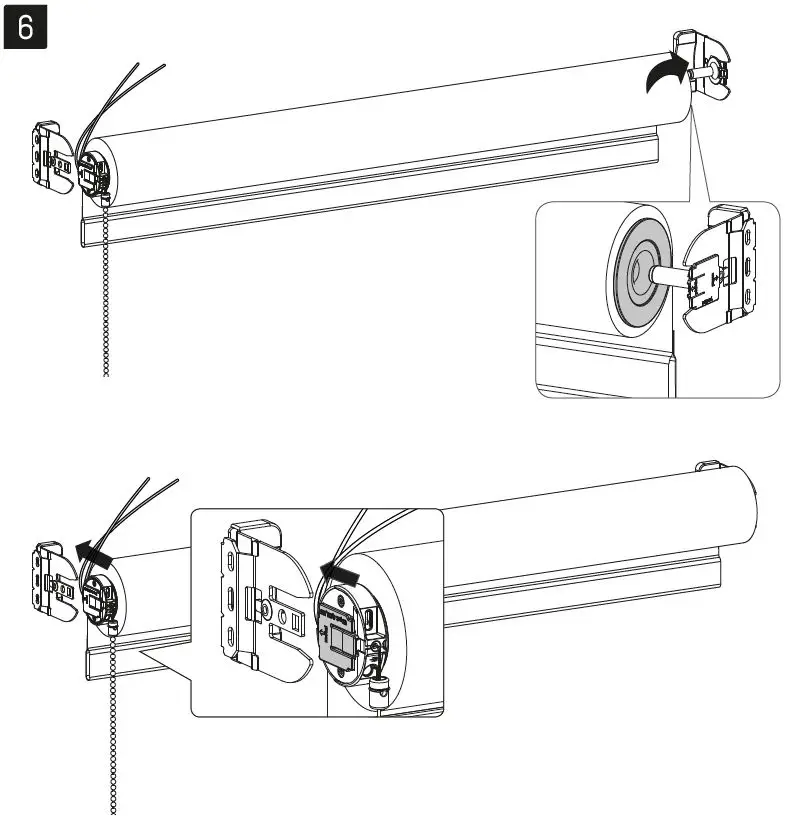 6