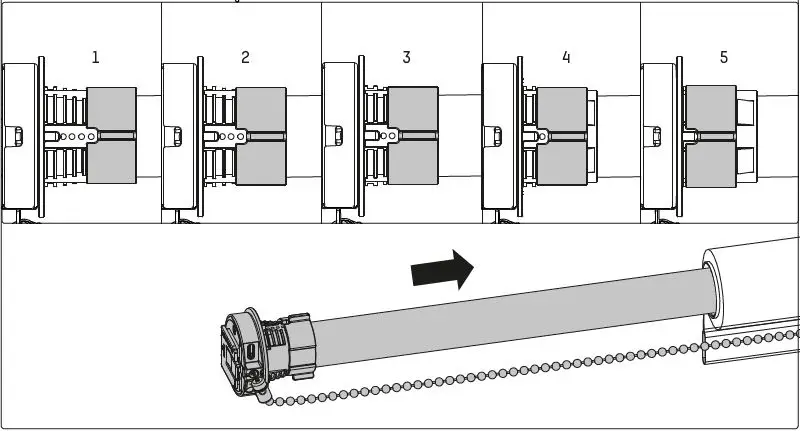 1

2

3

4

5