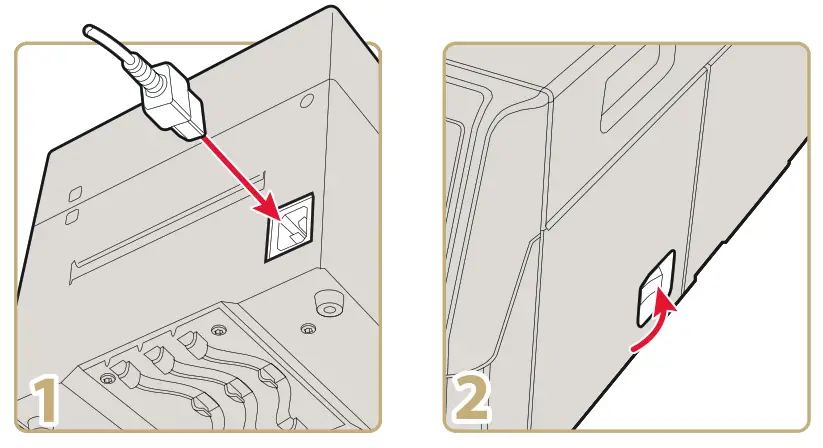 1

2