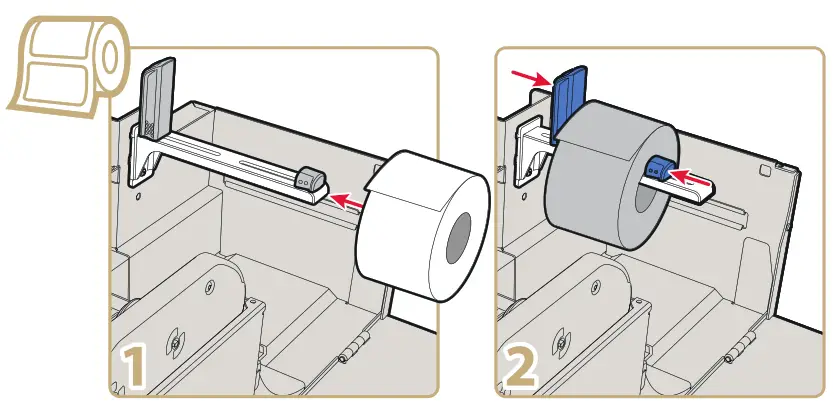 1

2