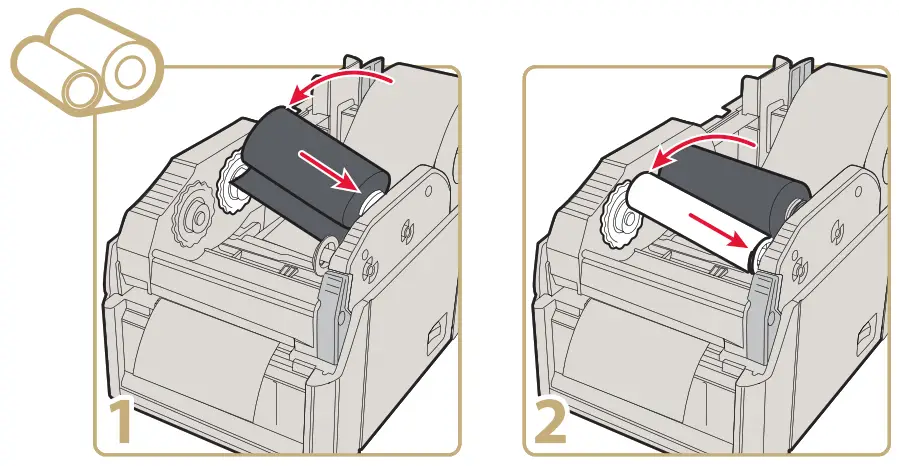 1

2