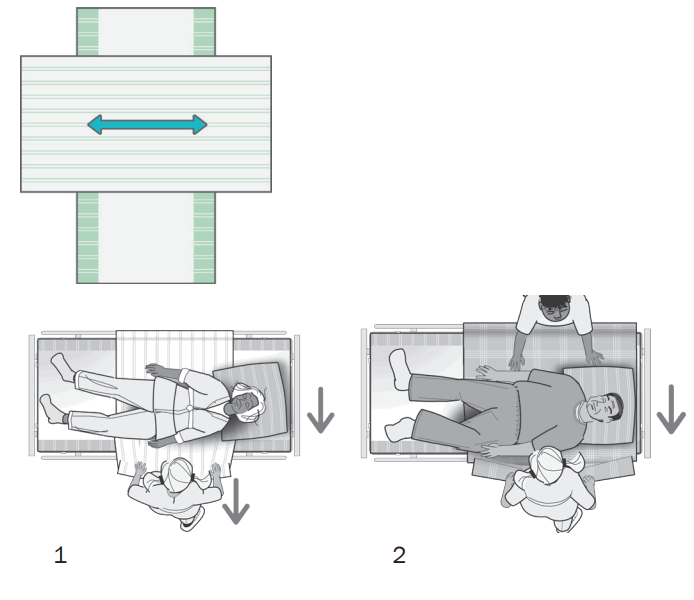 1

2