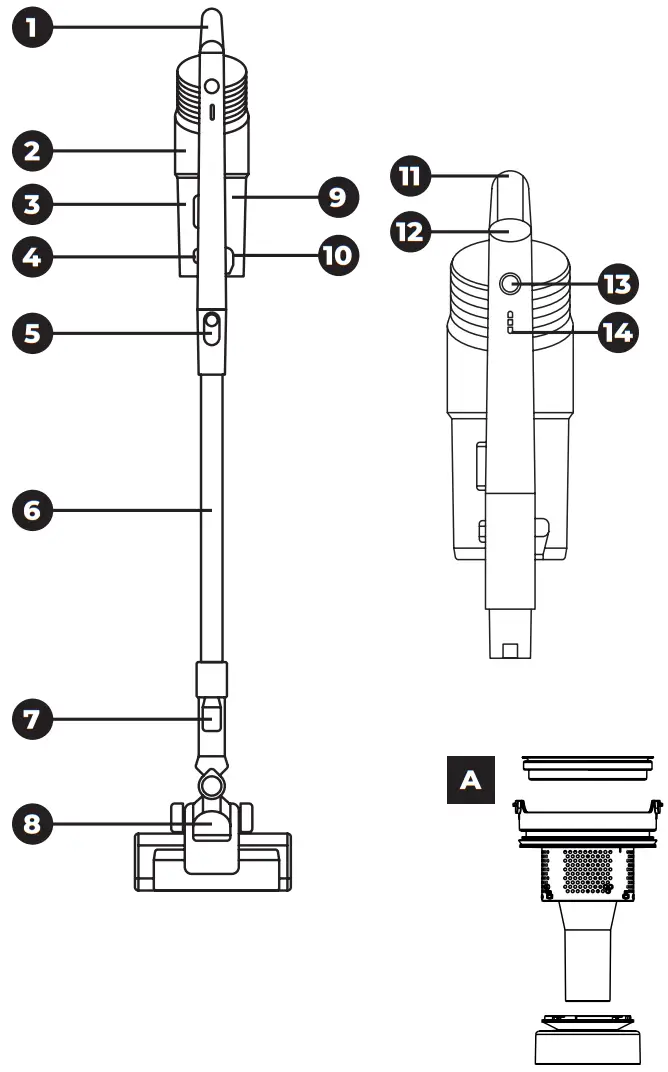 1
2
3
4
5
6
7
8
9
10
11
12
13
14
A