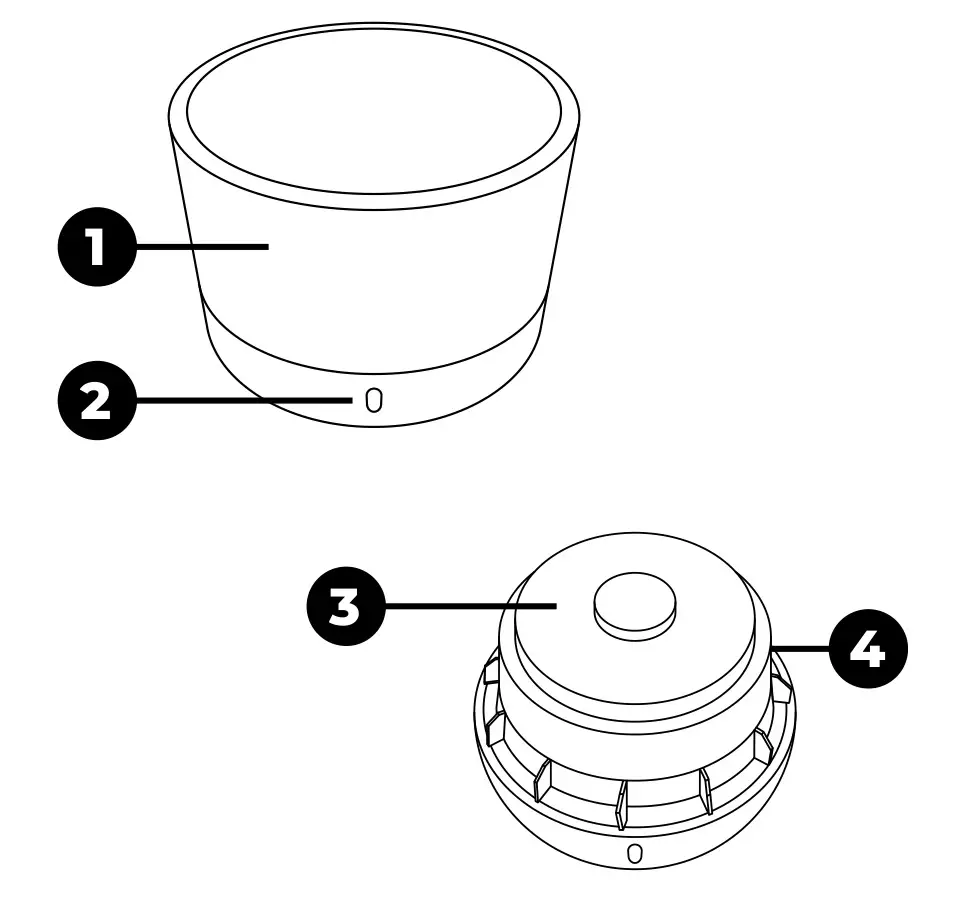 1
2
3
4