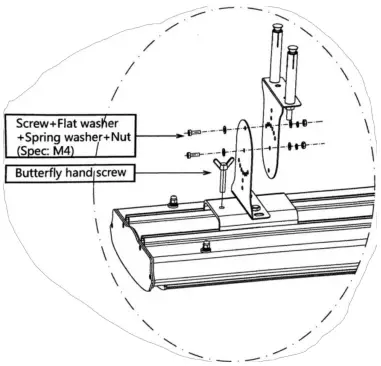 Screw+Flat washer
+Spring washer+Nut
(Spec: M4)

Butterfly hand screw