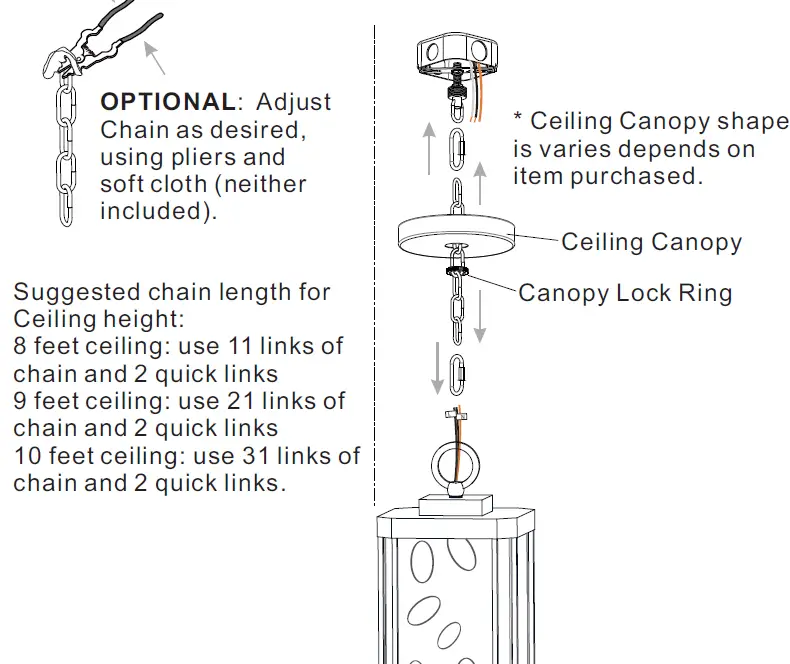 OPTIONAL: Adjust Chain as desired, using pliers and soft cloth (neither included).

Suggested chain length for Ceiling height:
8 feet ceiling: use 11 links of chain and 2 quick links
9 feet ceiling: use 21 links of chain and 2 quick links
10 feet ceiling: use 31 links of chain and 2 quick links.

* Ceiling Canopy shape is varies depends on item purchased.

Ceiling Canopy

Canopy Lock Ring