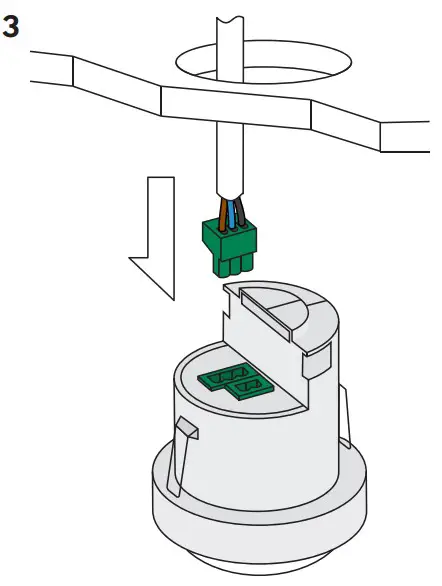 3