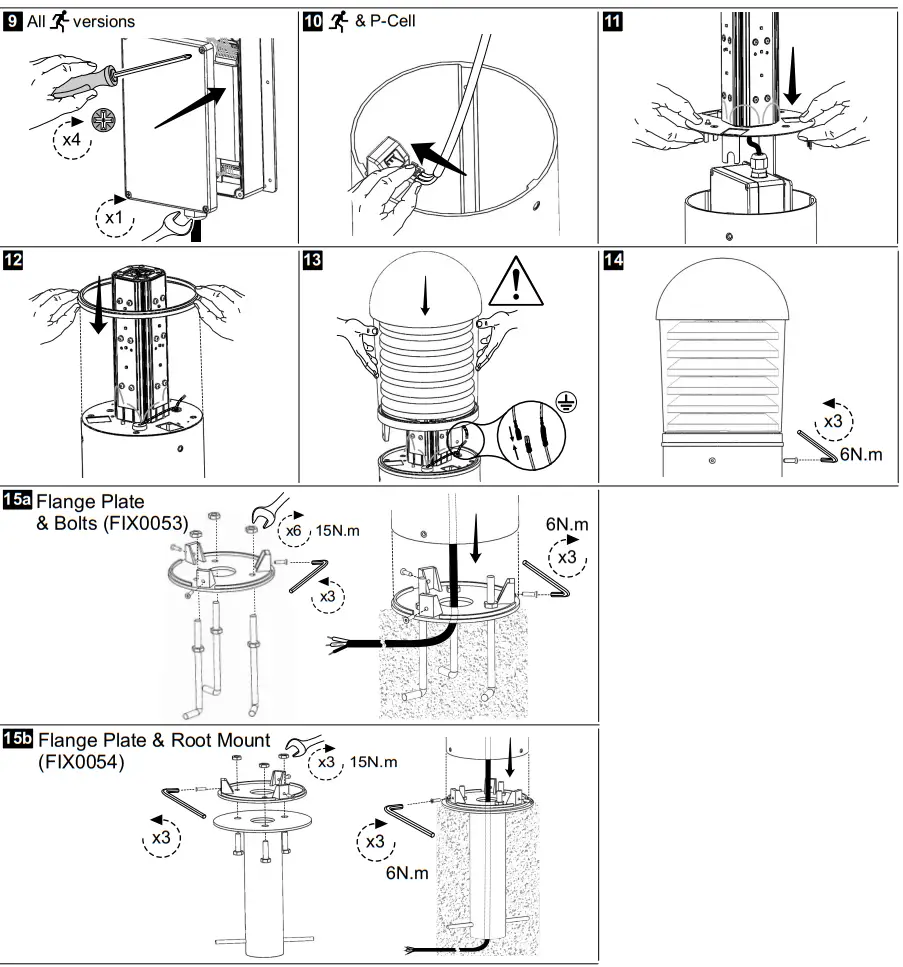 9 All versions

x4

x1

10 & P-Cell

11

12

13

14

x3

6N.m

15a Flange Plate & Bolts (FIX0053)

x6 15N.m

x3

6N.m

x3

15b Flange Plate & Root Mount (FIX0054)

x3 15N.m

x3

x3

6N.m