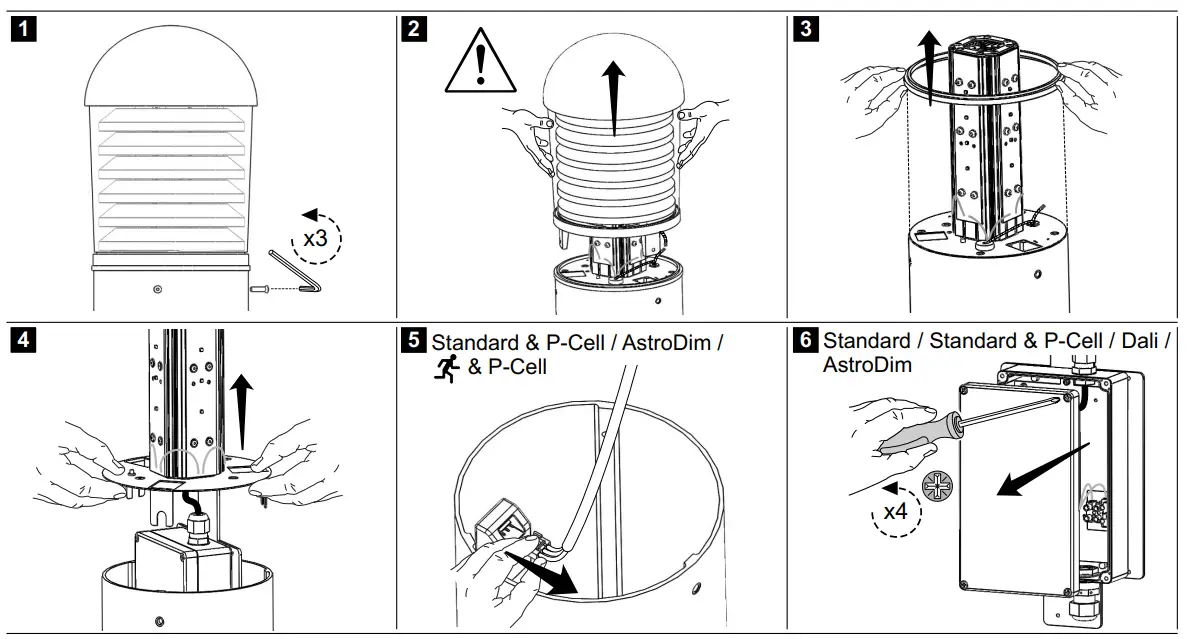 1

x3

2

3

4

5 Standard & P-Cell / AstroDim / & P-Cell

6 Standard / Standard & P-Cell / Dali / AstroDim

x4