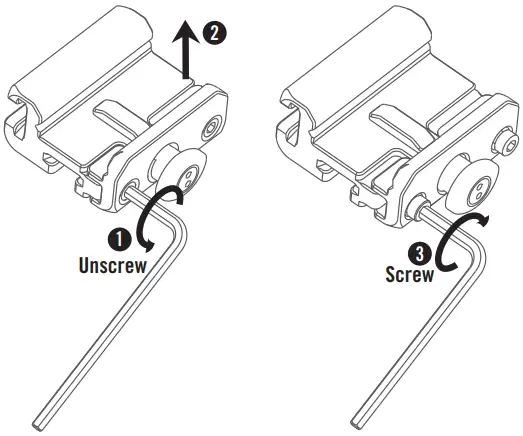 2

1
Unscrew

3
Screw