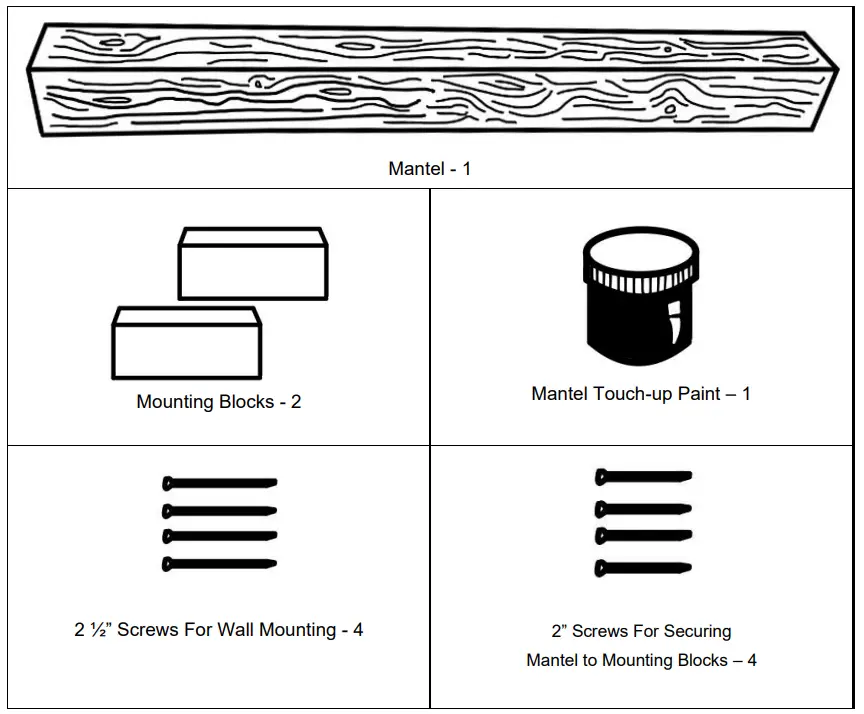 Mantel - 1

Mounting Blocks - 2

Mantel Touch-up Paint – 1

2 ½” Screws For Wall Mounting - 4

2” Screws For Securing Mantel to Mounting Blocks – 4