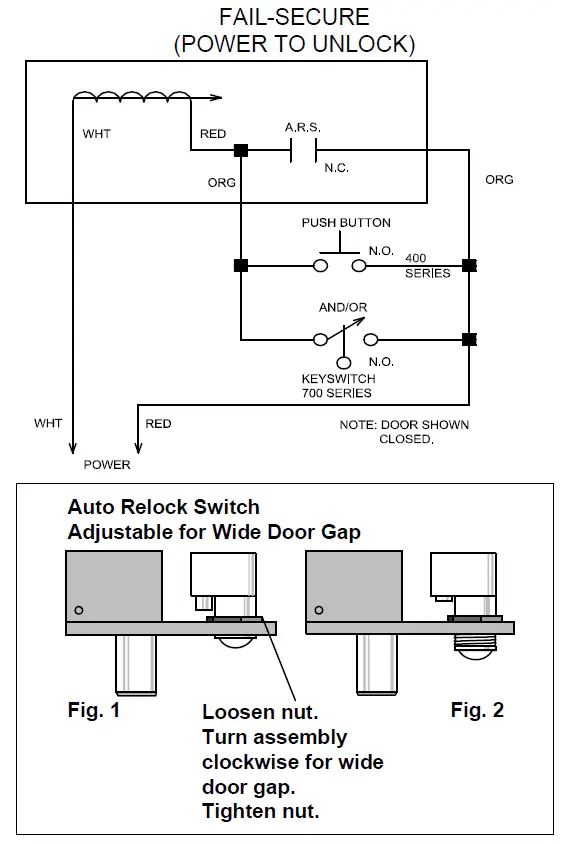 FAIL-SECURE
(POWER TO UNLOCK)

WHT
RED
A.R.S.
N.C.
ORG
ORG

PUSH BUTTON
N.O.
400 SERIES

AND/OR
N.O.
KEYSWITCH
700 SERIES

WHT
RED
POWER

NOTE: DOOR SHOWN CLOSED.

Auto Relock Switch
Adjustable for Wide Door Gap

Fig. 1

Loosen nut.
Turn assembly clockwise for wide door gap.
Tighten nut.

Fig. 2