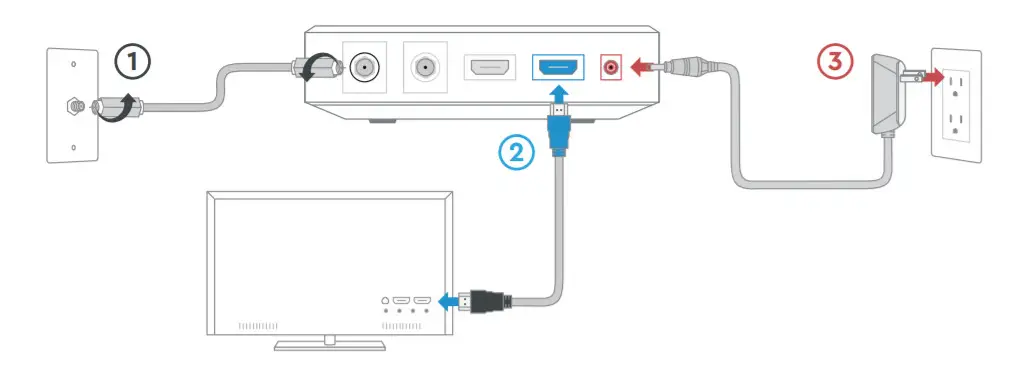 1
2
3