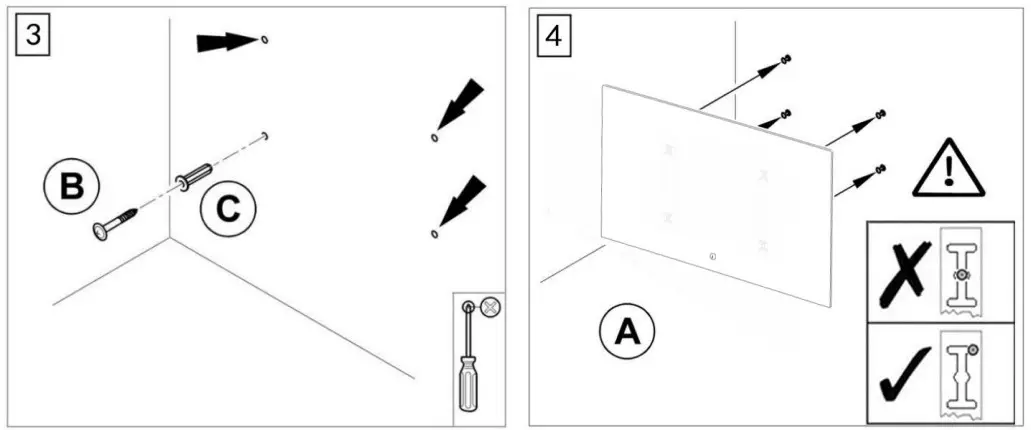 3

B

C

4

A