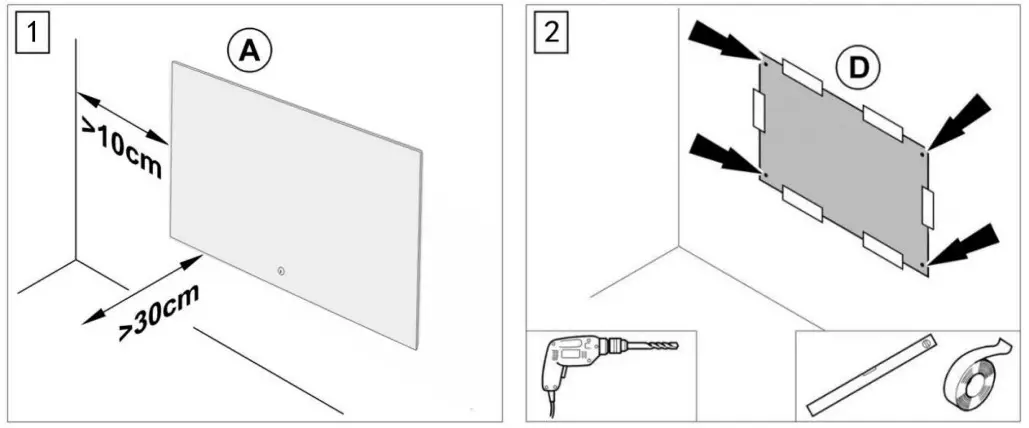 1

A

>10cm

>30cm

2

D