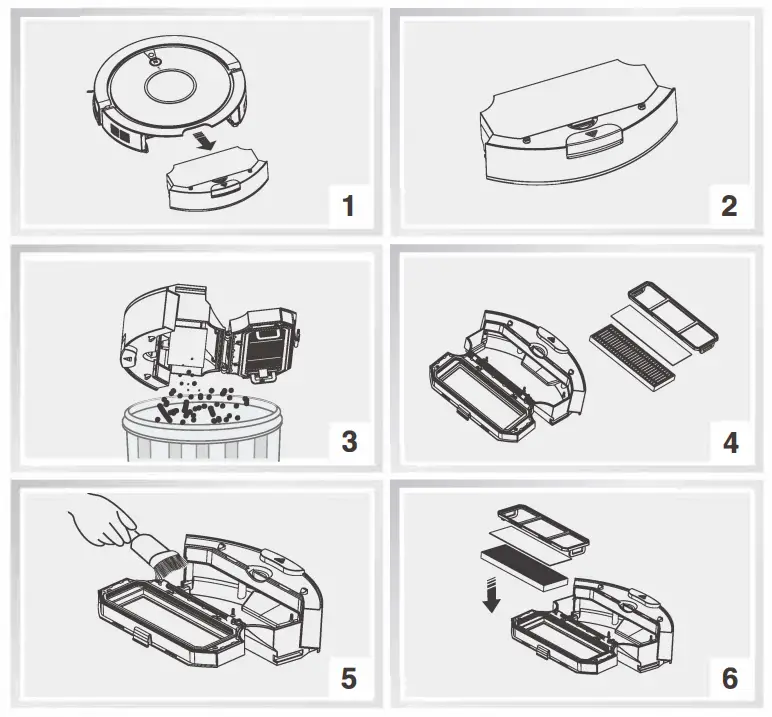 1

2

3

4

5

6