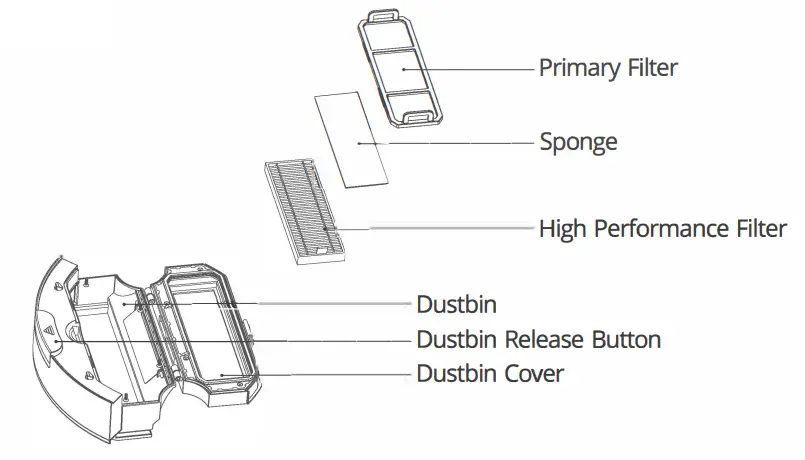 Primary Filter

Sponge

High Performance Filter

Dustbin

Dustbin Release Button

Dustbin Cover