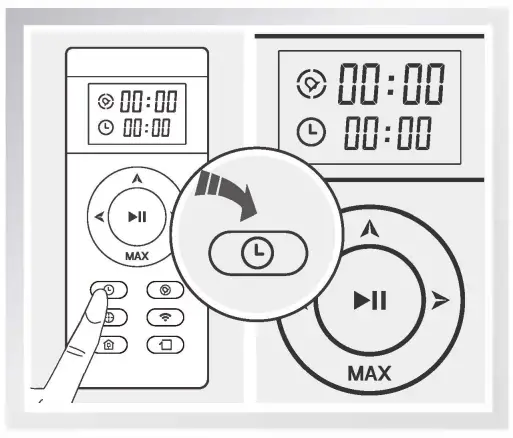 00:00
00:00
MAX
00:00
00:00
MAX