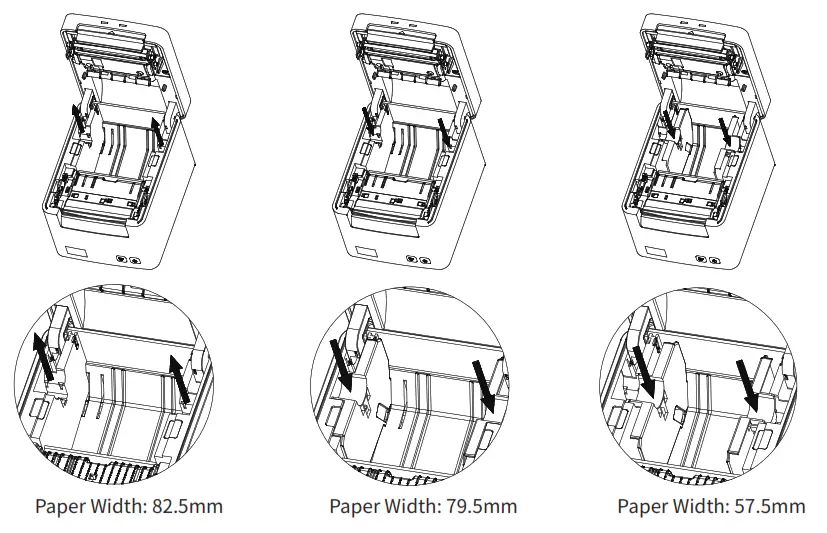 Paper Width: 82.5mm

Paper Width: 79.5mm

Paper Width: 57.5mm