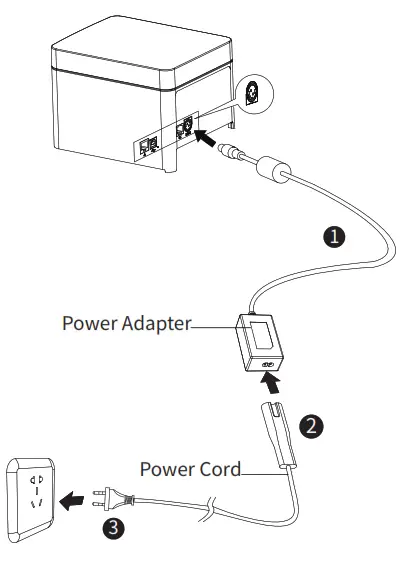 1

Power Adapter

2

Power Cord

3