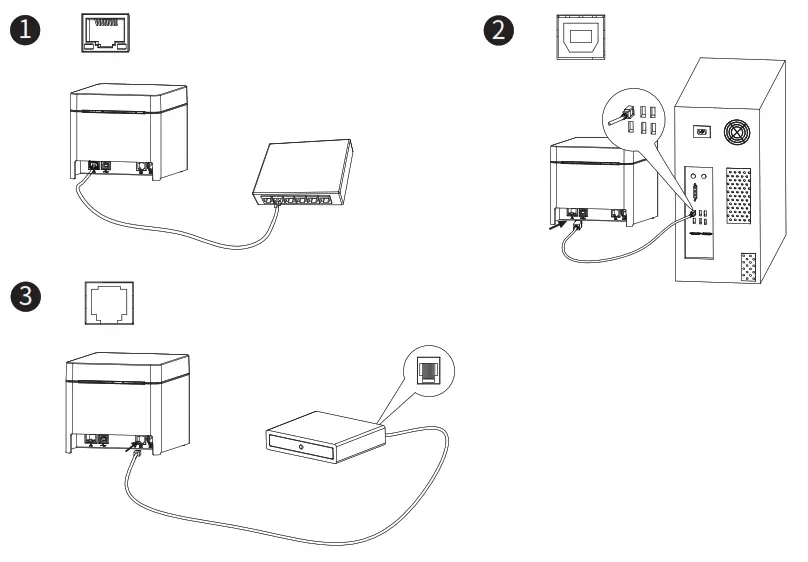 1

2

3