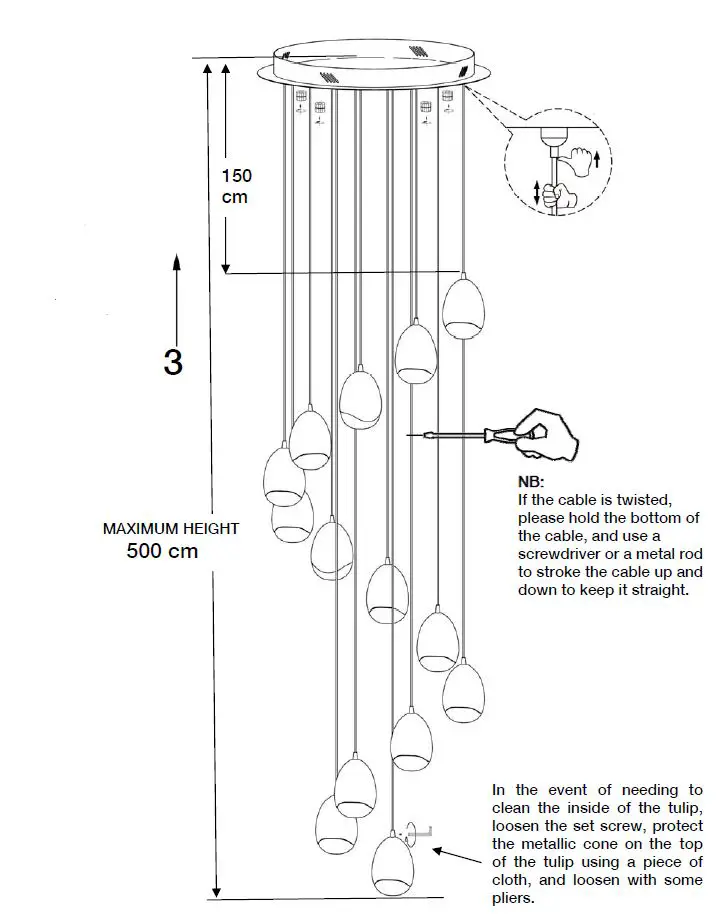 150 cm

3

MAXIMUM HEIGHT
500 cm

NB:
If the cable is twisted, please hold the bottom of the cable, and use a screwdriver or a metal rod to stroke the cable up and down to keep it straight.

In the event of needing to clean the inside of the tulip, loosen the set screw, protect the metallic cone on the top of the tulip using a piece of cloth, and loosen with some pliers.