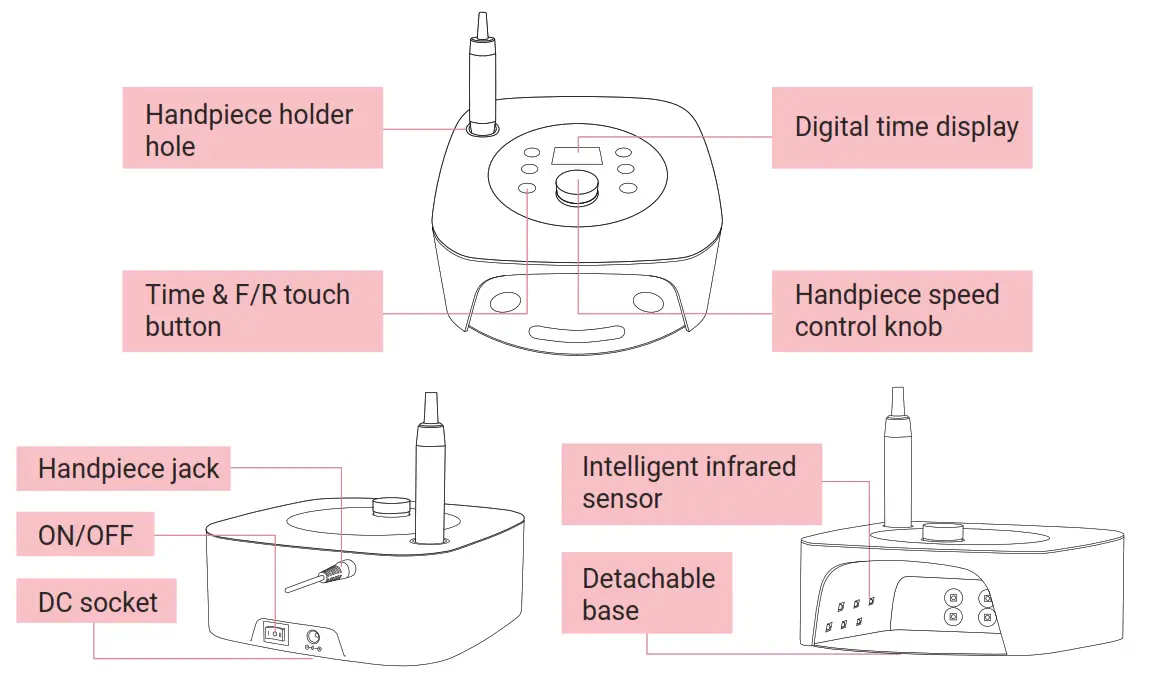 Handpiece holder hole

Digital time display

Time & F/R touch button

Handpiece speed control knob

Handpiece jack

ON/OFF

DC socket

Intelligent infrared sensor

Detachable base