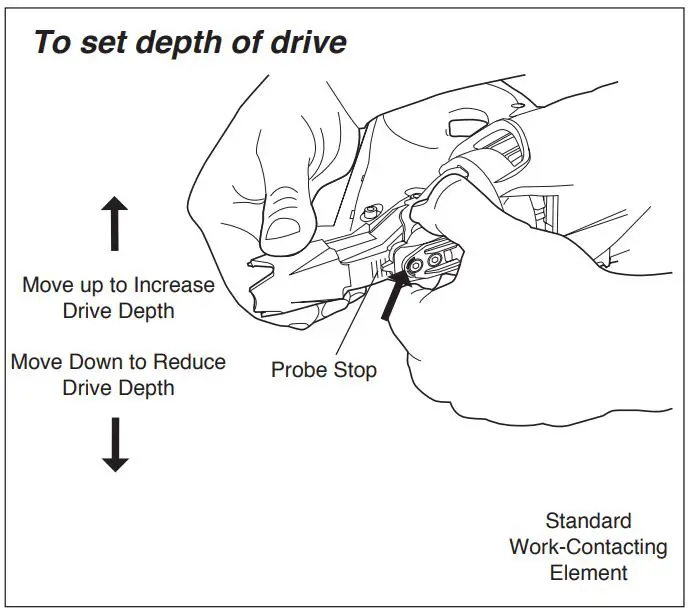 To set depth of drive

Move up to Increase Drive Depth

Move Down to Reduce Drive Depth

Probe Stop

Standard Work-Contacting Element