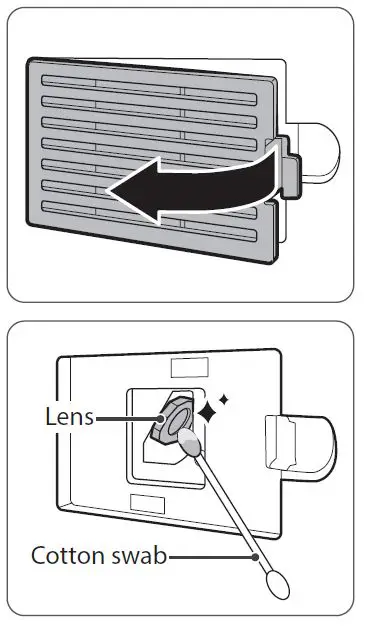 Lens
Cotton swab