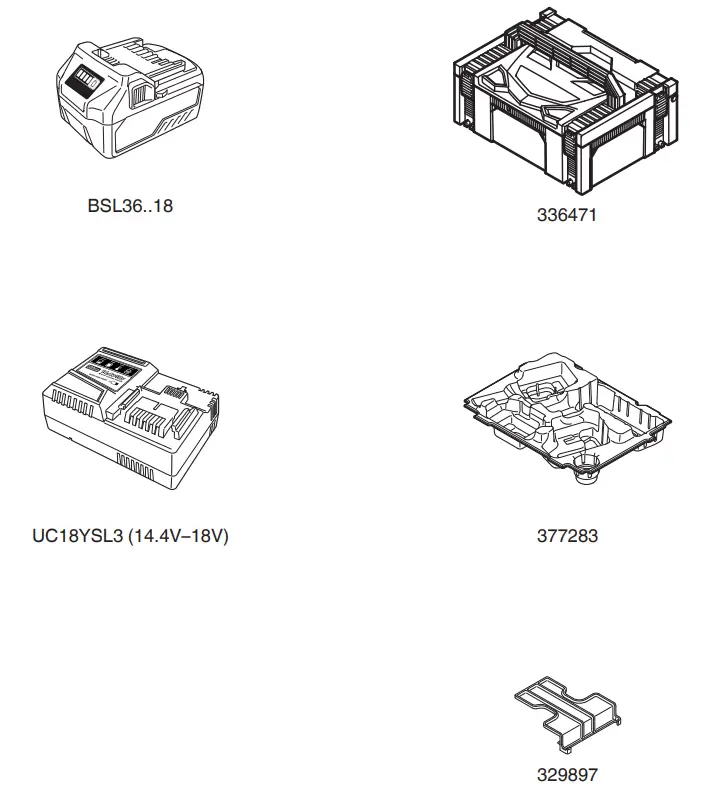 BSL36..18

336471

UC18YSL3 (14.4V–18V)

377283

329897