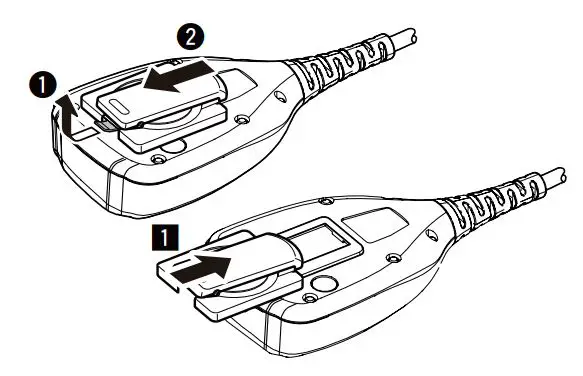 2
1
1