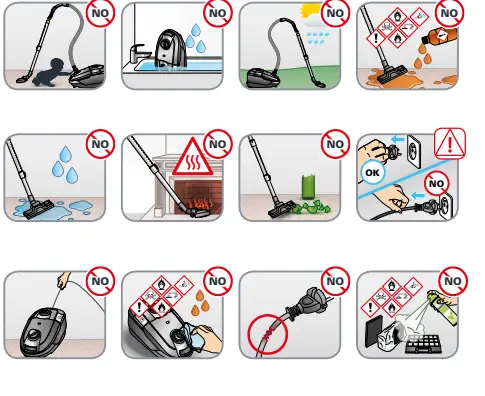 NO

NO

NO

NO

NO

NO

NO

OK

NO

NO

NO

NO

NO