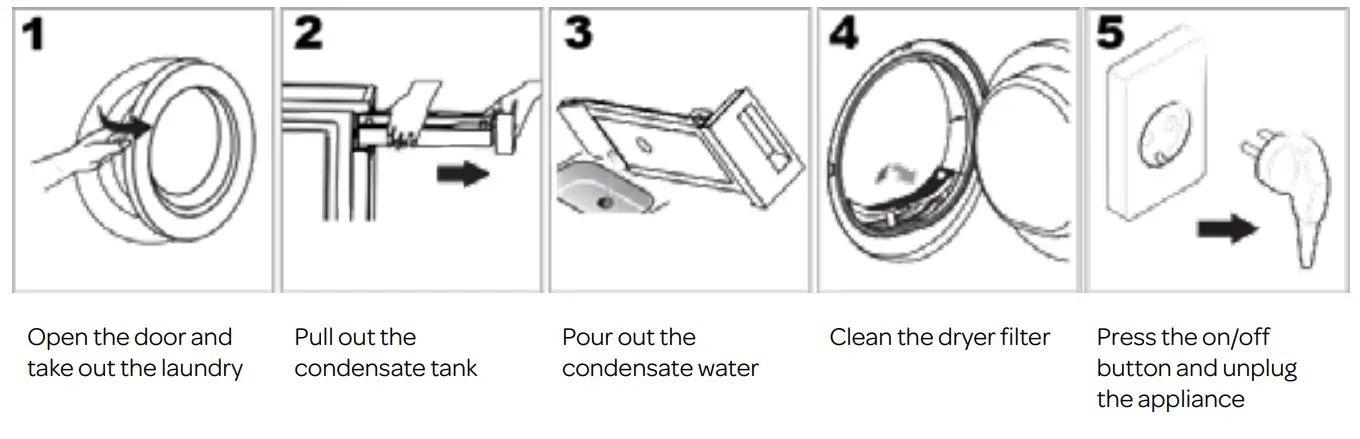 1

Open the door and take out the laundry

2

Pull out the condensate tank

3

Pour out the condensate water

4

Clean the dryer filter

5

Press the on/off button and unplug the appliance