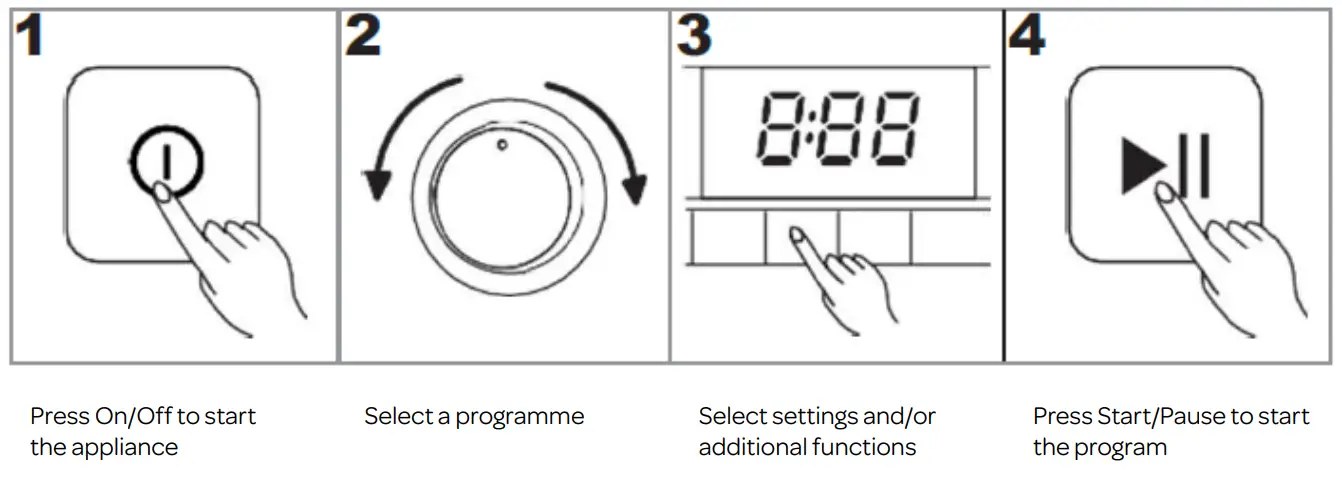 1

Press On/Off to start the appliance

2

Select a programme

3

8:88

Select settings and/or additional functions

4

Press Start/Pause to start the program