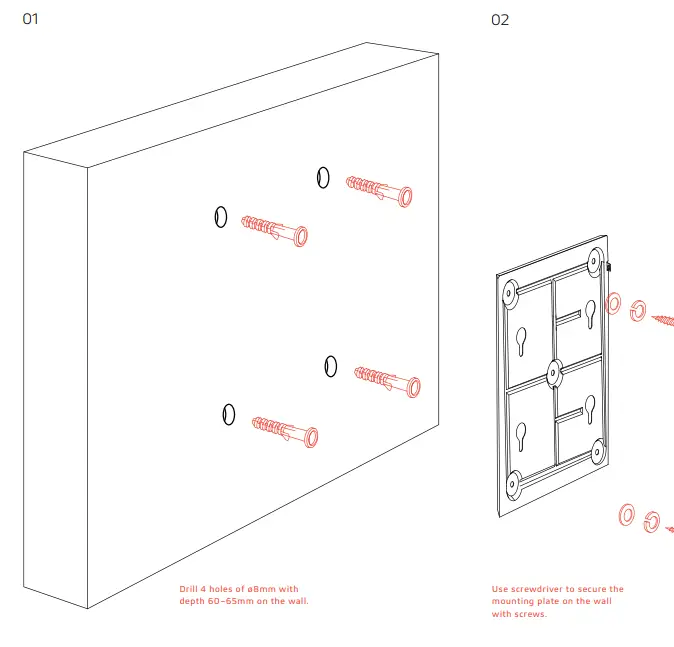 01

Drill 4 holes of ø8mm with depth 60–65mm on the wall.

02

Use screwdriver to secure the mounting plate on the wall with screws.