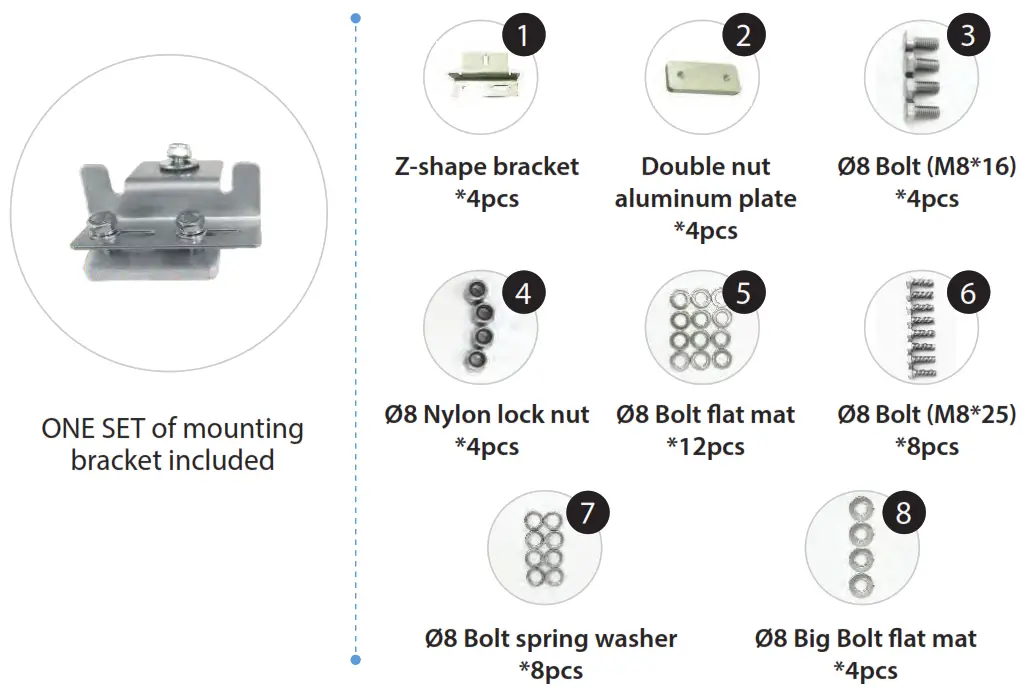 ONE SET of mounting bracket included

1
Z-shape bracket
*4pcs

2
Double nut aluminum plate
*4pcs

3
Ø8 Bolt (M8*16)
*4pcs

4
Ø8 Nylon lock nut
*4pcs

5
Ø8 Bolt flat mat
*12pcs

6
Ø8 Bolt (M8*25)
*8pcs

7
Ø8 Bolt spring washer
*8pcs

8
Ø8 Big Bolt flat mat
*4pcs