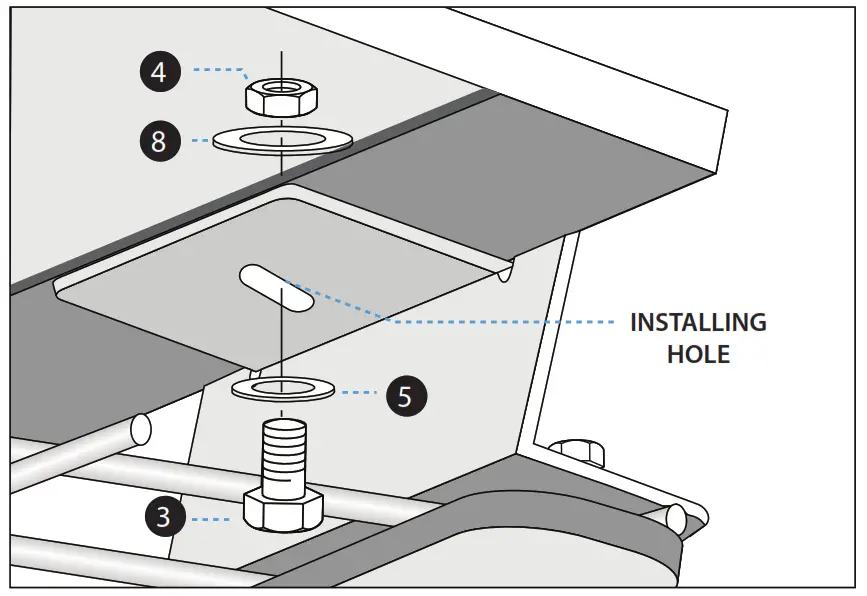 4
8
INSTALLING HOLE
5
3