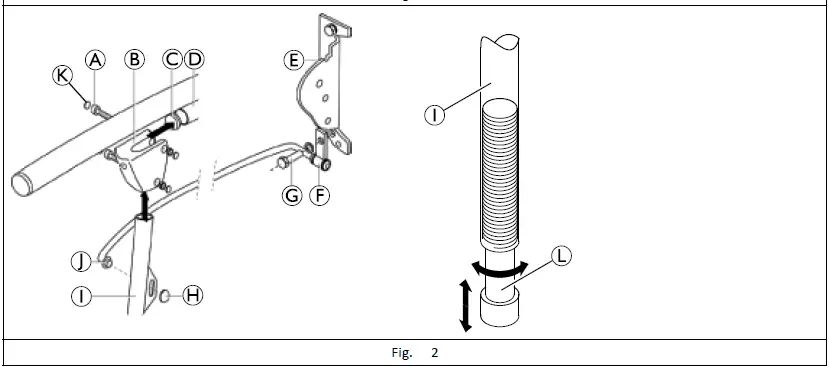 K A B C D E G F J I H I L

Fig. 2