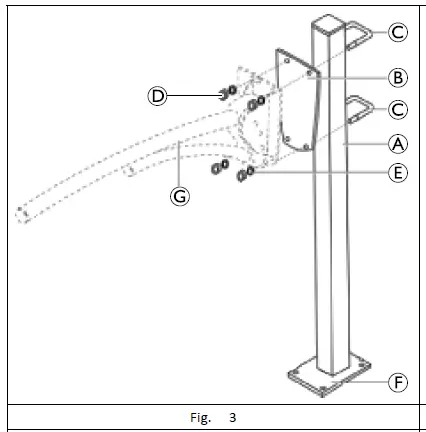 C
B
D
C
A
E
G
F
Fig. 3