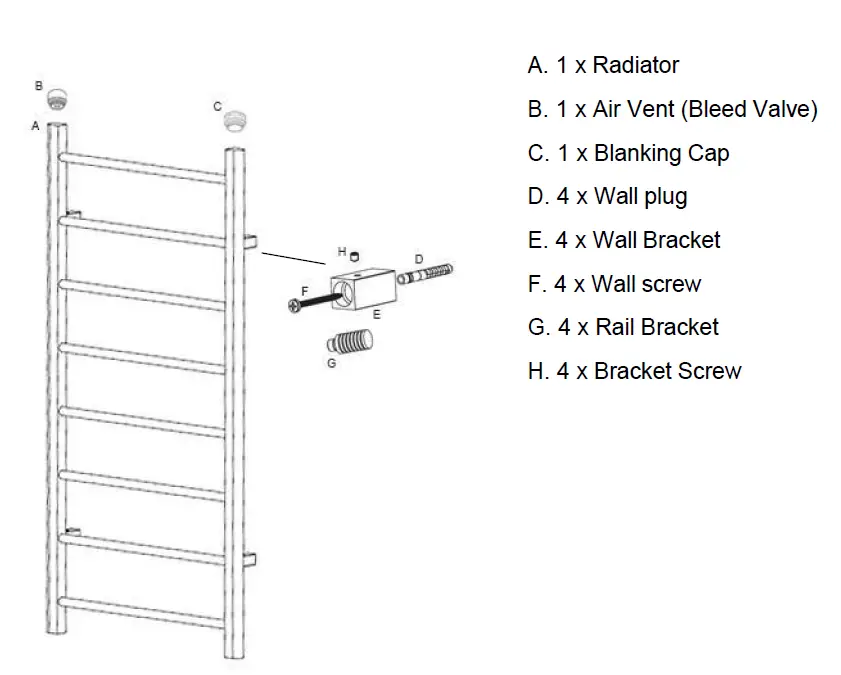 B
A
C
H
D
F
E
G

A. 1 x Radiator
B. 1 x Air Vent (Bleed Valve)
C. 1 x Blanking Cap
D. 4 x Wall plug
E. 4 x Wall Bracket
F. 4 x Wall screw
G. 4 x Rail Bracket
H. 4 x Bracket Screw