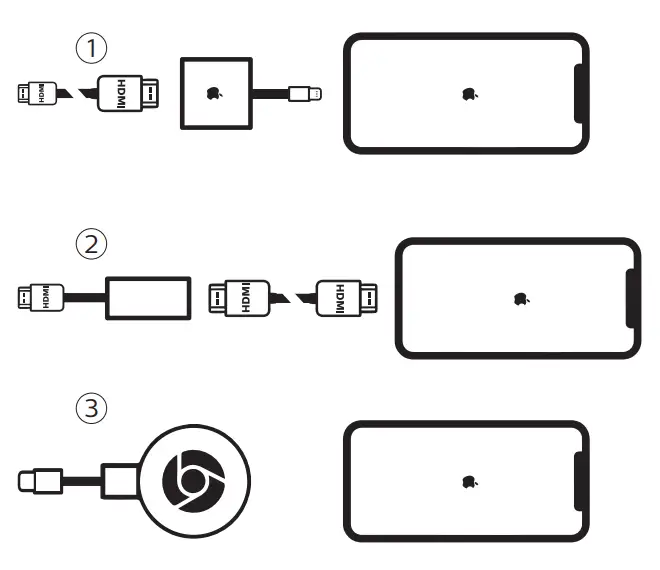 ①

HDMI HDMI

②

HDMI HDMI HDMI

③