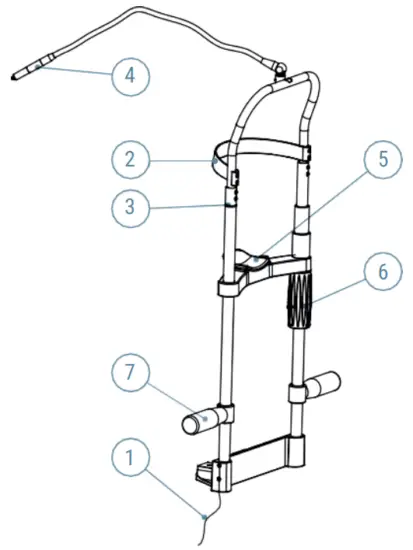 4
2
5
3
6
7
1